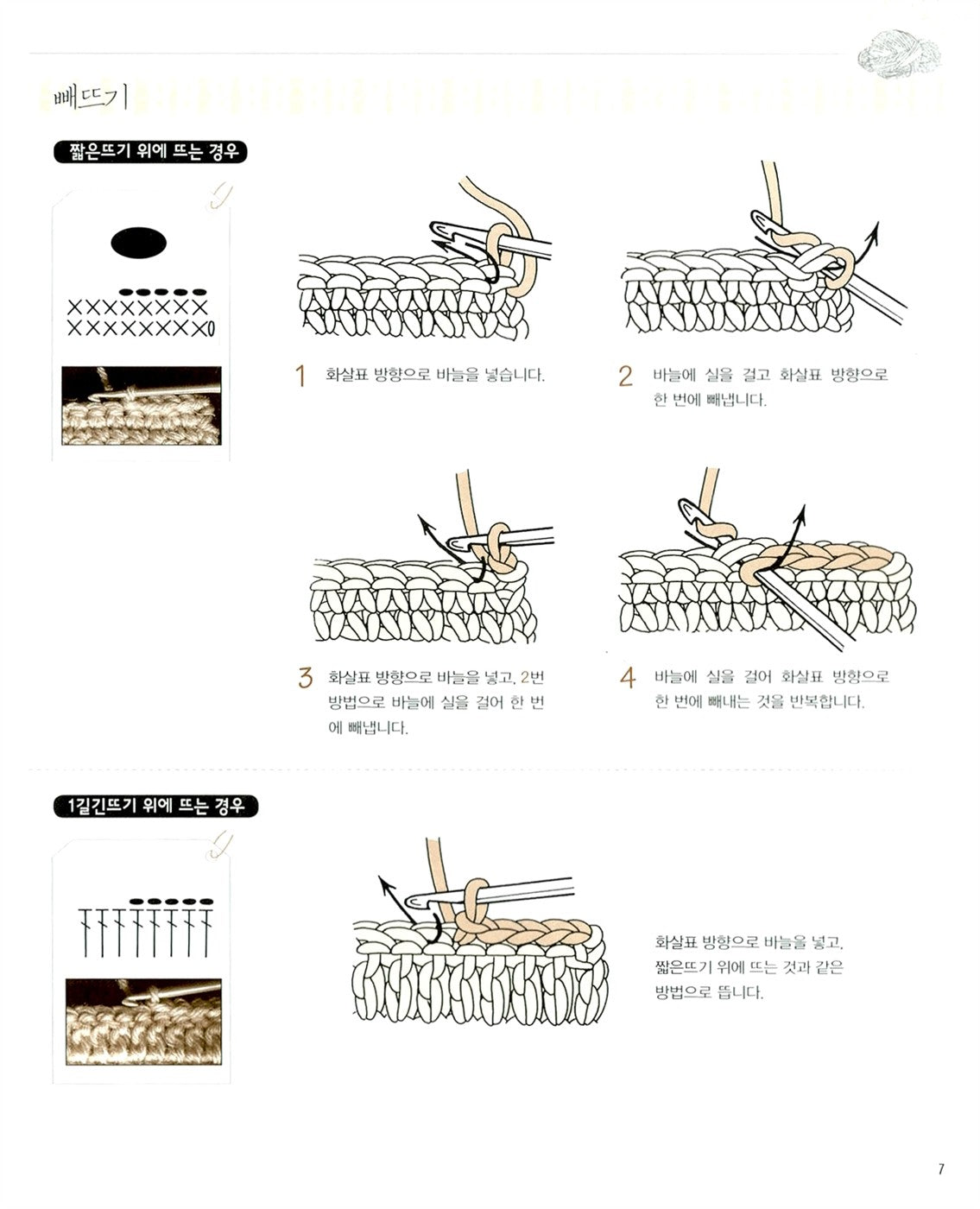 빼뜨기

짧은뜨기 위에 뜨는 경우

XXXXXXXX
XXXXXXXX0

1 화살표 방향으로 바늘을 넣습니다.

2 바늘에 실을 걸고 화살표 방향으로 한 번에 빼냅니다.

3 화살표 방향으로 바늘을 넣고, 2번 방법으로 바늘에 실을 걸어 한 번에 빼냅니다.

4 바늘에 실을 걸어 화살표 방향으로 한 번에 빼내는 것을 반복합니다.

1길긴뜨기 위에 뜨는 경우

화살표 방향으로 바늘을 넣고, 짧은뜨기 위에 뜨는 것과 같은 방법으로 뜹니다.

7