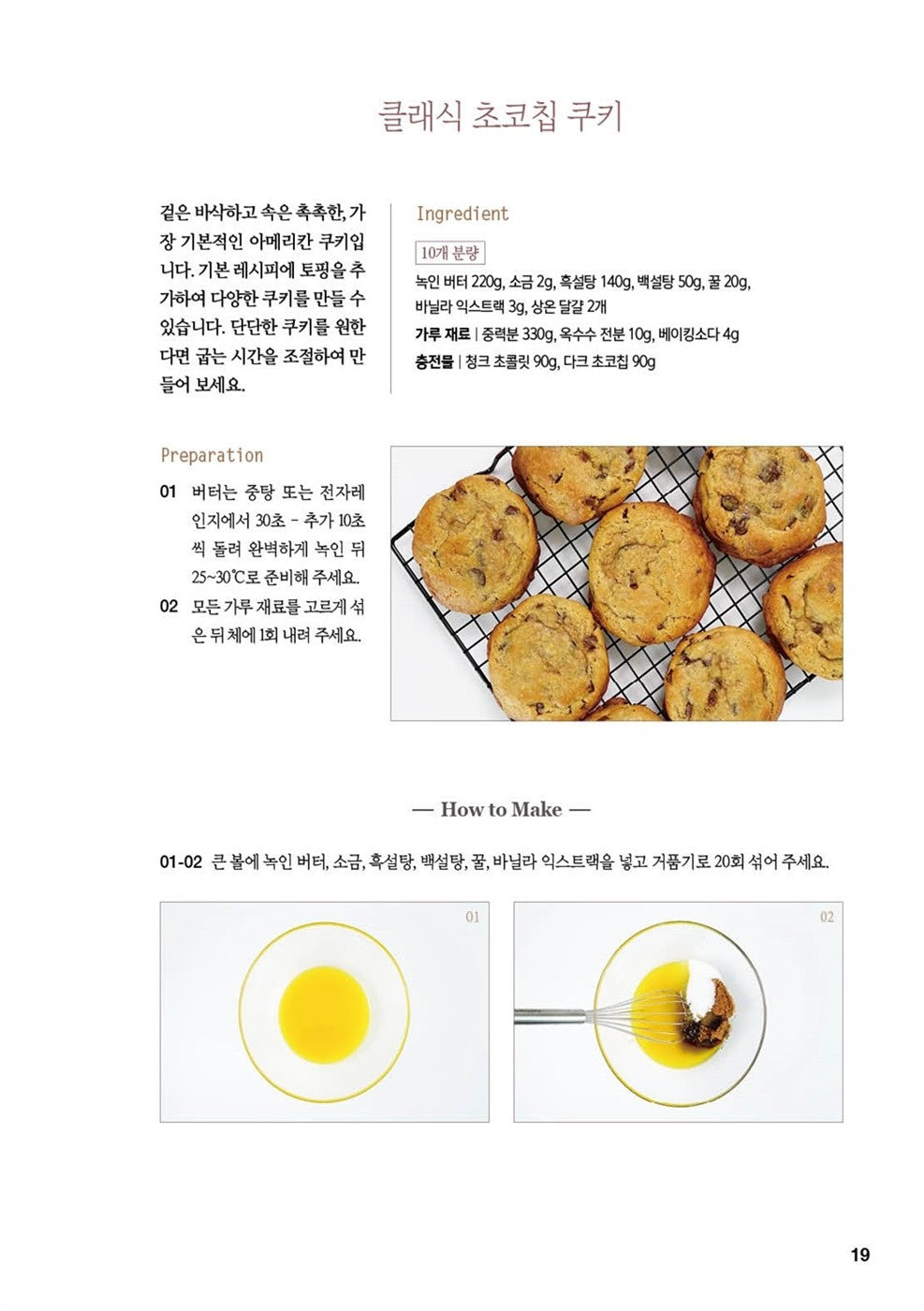 클래식 초코칩 쿠키

겉은 바삭하고 속은 촉촉한, 가장 기본적인 아메리칸 쿠키입니다. 기본 레시피에 토핑을 추가하여 다양한 쿠키를 만들 수 있습니다. 단단한 쿠키를 원한다면 굽는 시간을 조절하여 만들어 보세요.

Ingredient

10개 분량

녹인 버터 220g, 소금 2g, 흑설탕 140g, 백설탕 50g, 꿀 20g, 바닐라 익스트랙 3g, 상온 달걀 2개

가루 재료 | 중력분 330g, 옥수수 전분 10g, 베이킹소다 4g

충전물 | 청크 초콜릿 90g, 다크 초코칩 90g

Preparation

01 버터는 중탕 또는 전자레인지에서 30초 - 추가 10초씩 돌려 완벽하게 녹인 뒤 25~30℃로 준비해 주세요.

02 모든 가루 재료를 고르게 섞은 뒤 체에 1회 내려 주세요.

— How to Make —

01-02 큰 볼에 녹인 버터, 소금, 흑설탕, 백설탕, 꿀, 바닐라 익스트랙을 넣고 거품기로 20회 섞어 주세요.

01

02

19