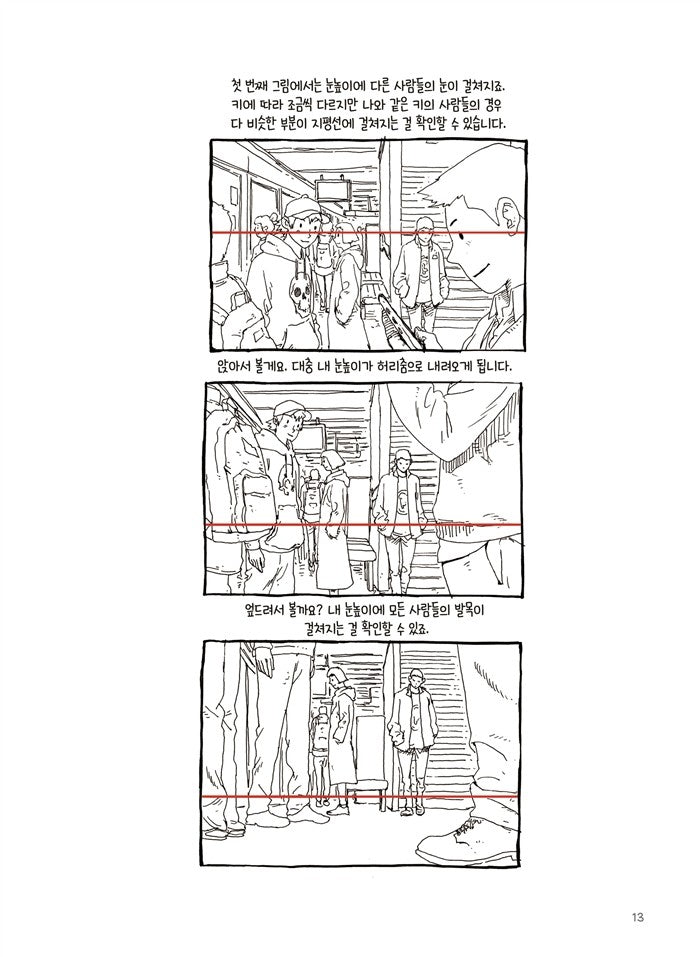 첫 번째 그림에서는 눈높이에 다른 사람들의 눈이 걸쳐지죠.
키에 따라 조금씩 다르지만 나와 같은 키의 사람들의 경우
다 비슷한 부분이 지평선에 걸쳐지는 걸 확인할 수 있습니다.

앉아서 볼게요. 대충 내 눈높이가 허리춤으로 내려오게 됩니다.

엎드려서 볼까요? 내 눈높이에 모든 사람들의 발목이
걸쳐지는 걸 확인할 수 있죠.

13